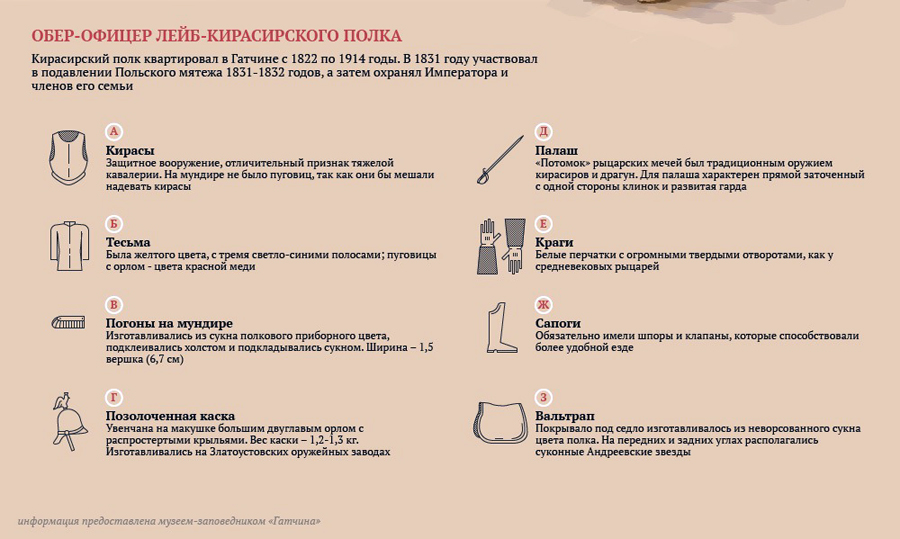 ОБЕР-ОФИЦЕР ЛЕЙБ-КИРАСИРСКОГО ПОЛКА

Кирасирский полк квартировал в Гатчине с 1822 по 1914 годы. В 1831 году участвовал в подавлении Польского мятежа 1831-1832 годов, а затем охранял Императора и членов его семьи

А
Кирасы
Защитное вооружение, отличительный признак тяжелой кавалерии. На мундире не было пуговиц, так как они бы мешали надевать кирасы

Б
Тесьма
Была желтого цвета, с тремя светло-синими полосами; пуговицы с орлом - цвета красной меди

В
Погоны на мундире
Изготавливались из сукна полкового приборного цвета, подклеивались холстом и подкладывались сукном. Ширина – 1,5 вершка (6,7 см)

Г
Позолоченная каска
Увенчана на макушке большим двуглавым орлом с распростертыми крыльями. Вес каски – 1,2-1,3 кг. Изготавливались на Златоустовских оружейных заводах

Д
Палаш
«Потомок» рыцарских мечей был традиционным оружием кирасиров и драгун. Для палаша характерен прямой заточенный с одной стороны клинок и развитая гарда

Е
Краги
Белые перчатки с огромными твердыми отворотами, как у средневековых рыцарей

Ж
Сапоги
Обязательно имели шпоры и клапаны, которые способствовали более удобной езде

З
Вальтрап
Покрывало под седло изготавливалось из неворсованного сукна цвета полка. На передних и задних углах располагались суконные Андреевские звезды

информация предоставлена музеем-заповедником «Гатчина»